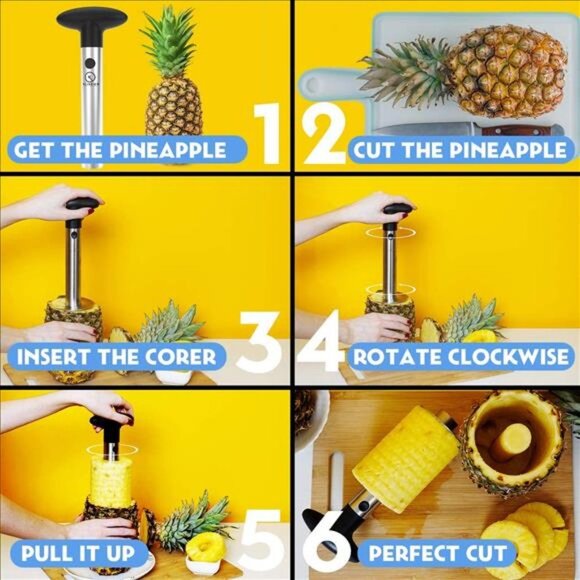 GET THE PINEAPPLE 1

2 CUT THE PINEAPPLE

INSERT THE CORER 3

4 ROTATE CLOCKWISE

PULL IT UP 5

6 PERFECT CUT